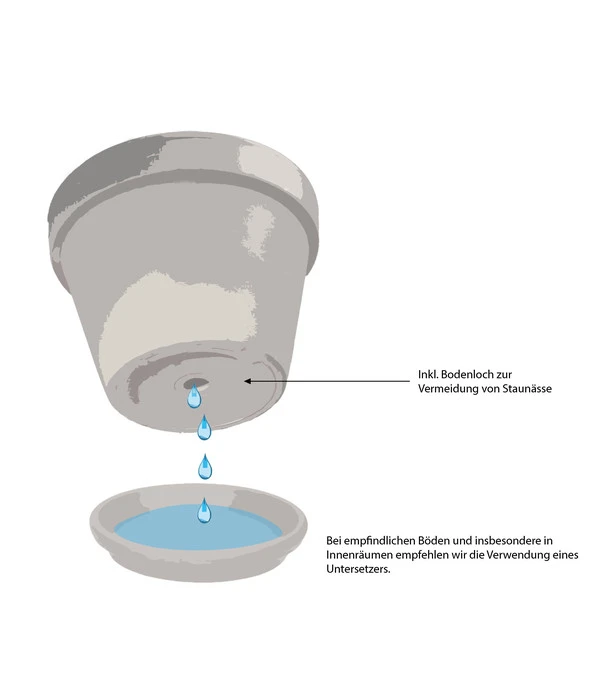 Inkl. Bodenloch zur Vermeidung von Staunässe

Bei empfindlichen Böden und insbesondere in Innenräumen empfehlen wir die Verwendung eines Untersetzers.