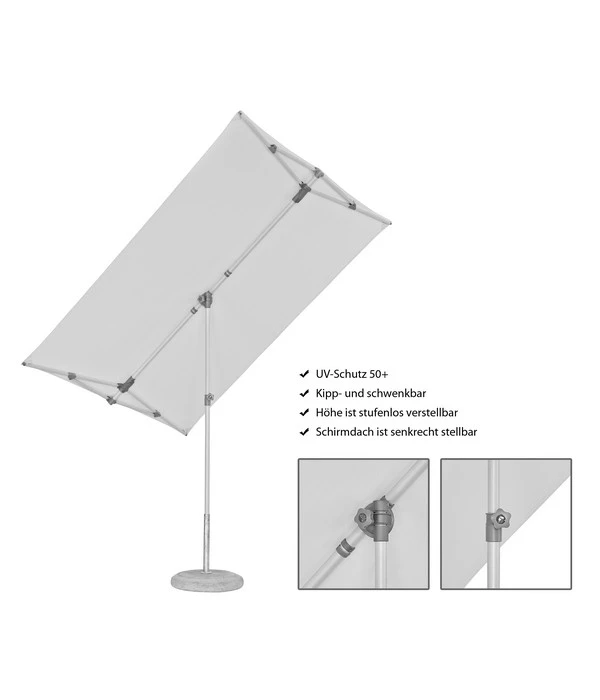 ✔ UV-Schutz 50+
✔ Kipp- und schwenkbar
✔ Höhe ist stufenlos verstellbar
✔ Schirmdach ist senkrecht stellbar